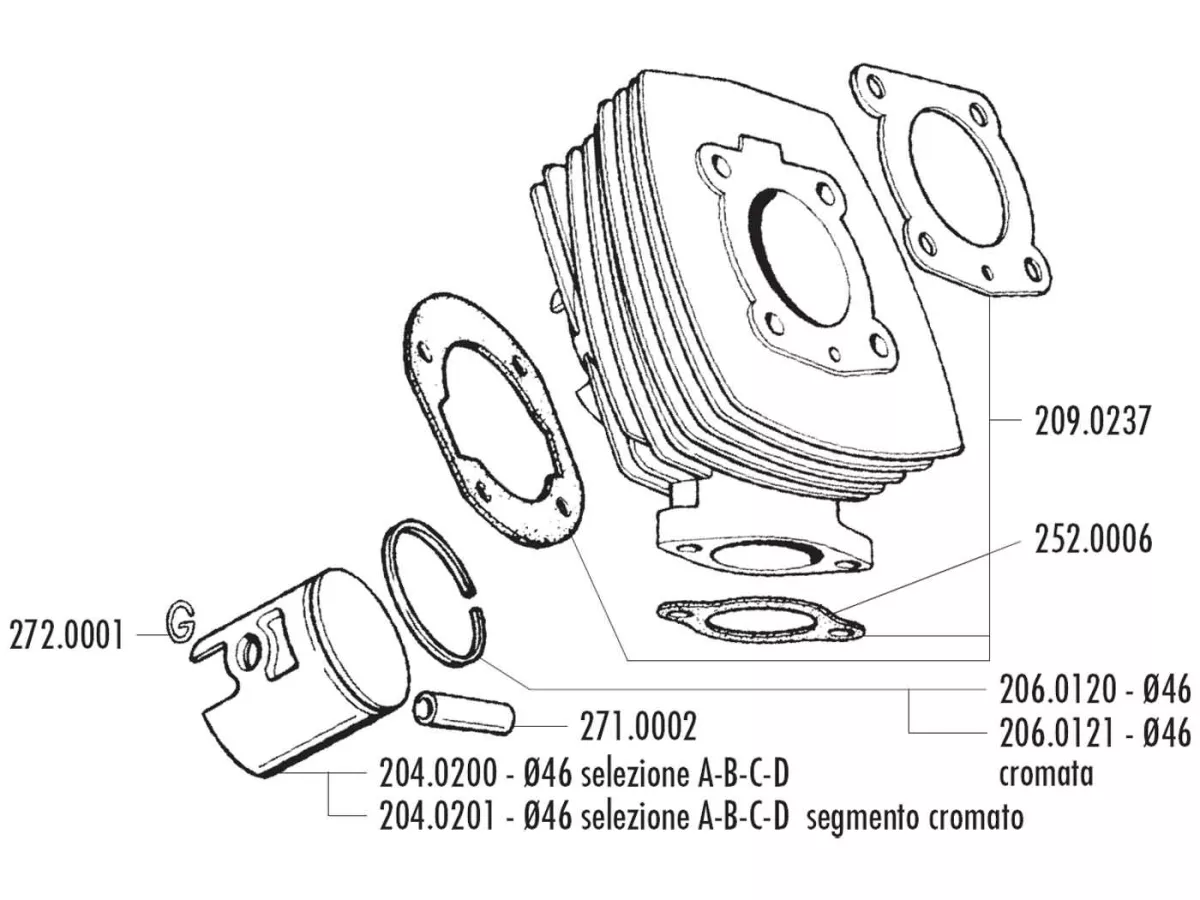 209.0237

252.0006

272.0001

206.0120 - Ø46

206.0121 - Ø46
cromata

271.0002

204.0200 - Ø46 selezione A-B-C-D

204.0201 - Ø46 selezione A-B-C-D segmento cromato