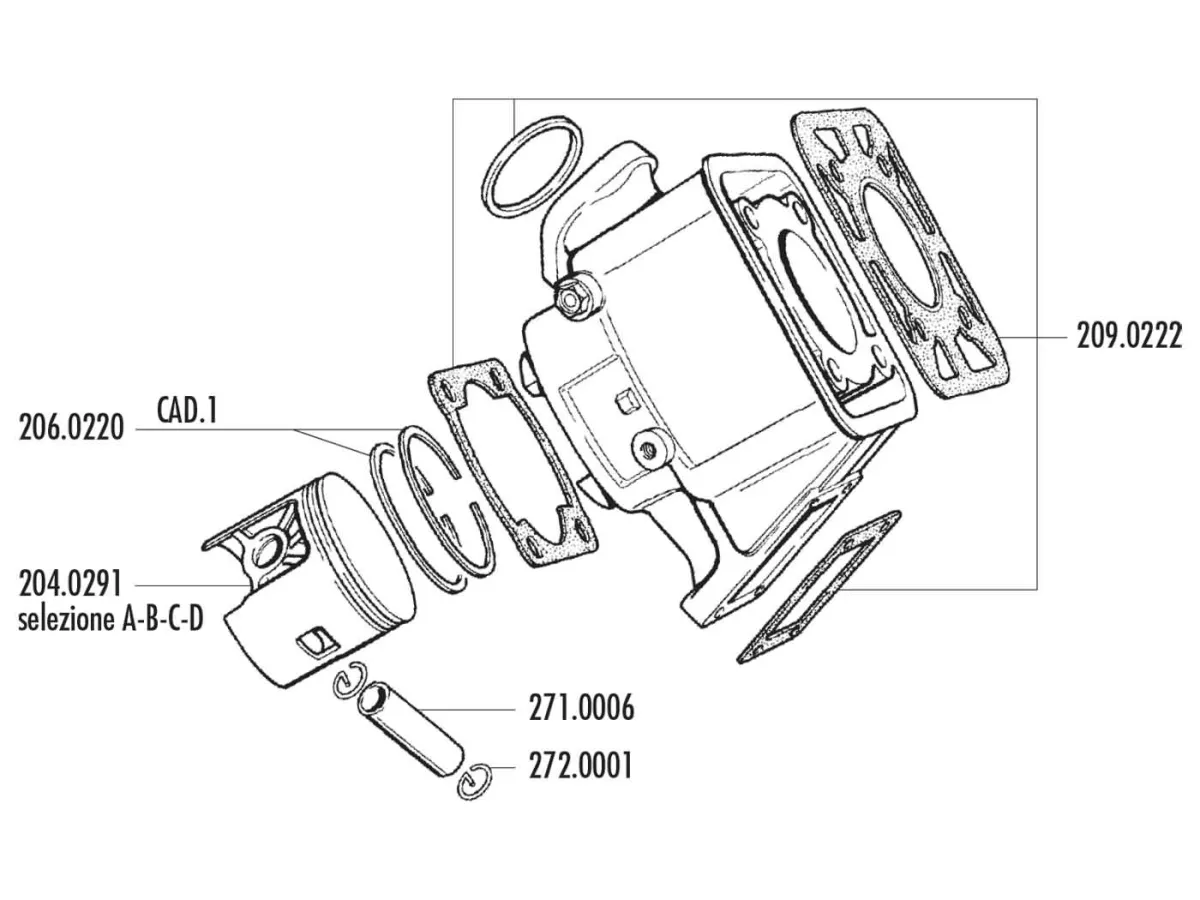 209.0222

CAD.1

206.0220

204.0291
selezione A-B-C-D

271.0006

272.0001