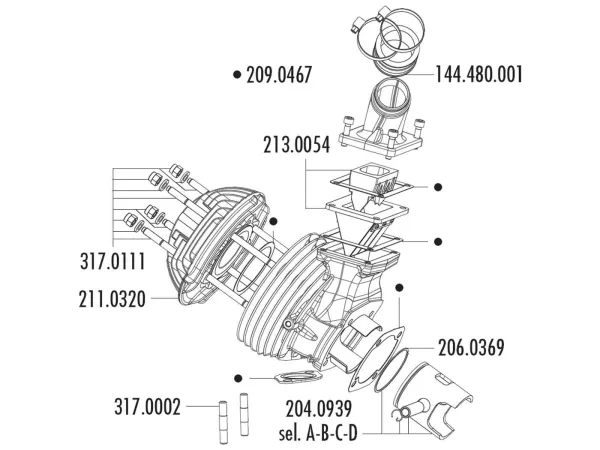 • 209.0467
144.480.001
213.0054
317.0111
211.0320
206.0369
317.0002
204.0939
sel. A-B-C-D